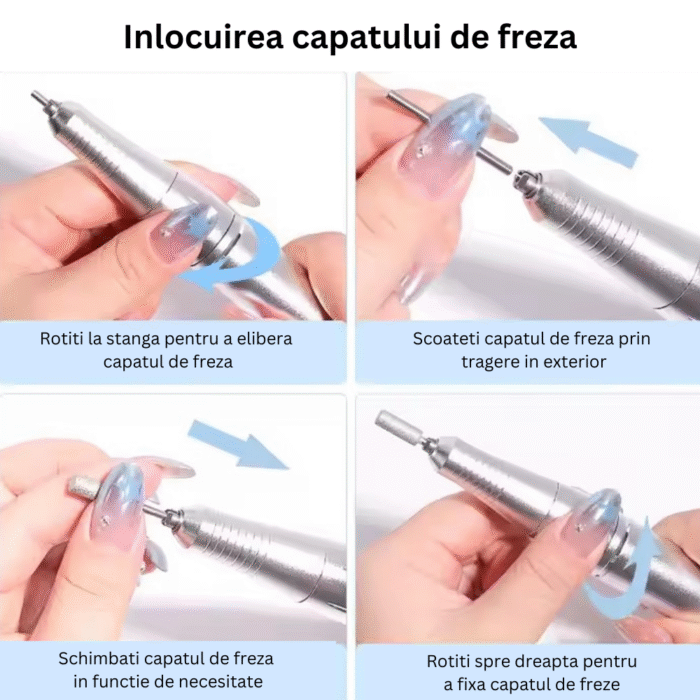 Inlocuirea capatului de freza

Rotiti la stanga pentru a elibera capatul de freza

Scoateti capatul de freza prin tragere in exterior

Schimbati capatul de freza in functie de necesitate

Rotiti spre dreapta pentru a fixa capatul de freze